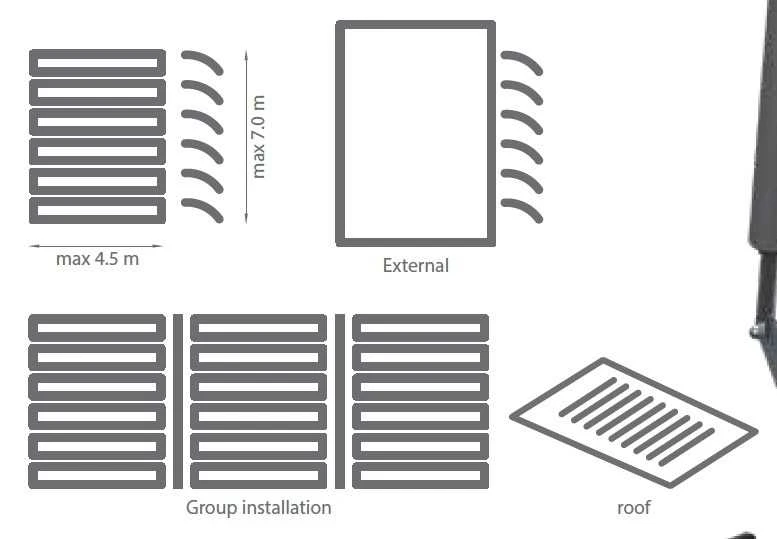 max 7.0 m

max 4.5 m

External

Group installation

roof